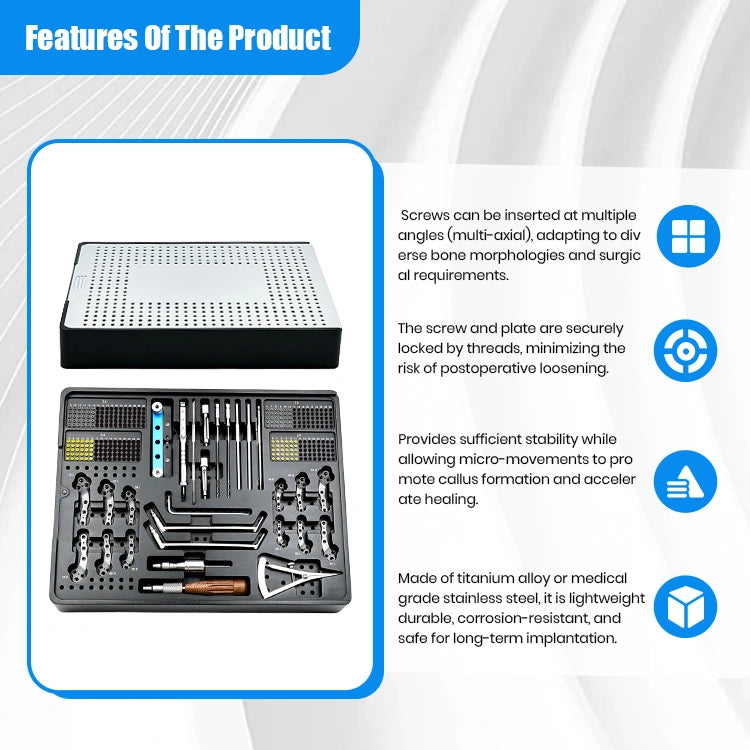 Features Of The Product

Screws can be inserted at multiple angles (multi-axial), adapting to div erse bone morphologies and surgic al requirements.

The screw and plate are securely locked by threads, minimizing the risk of postoperative loosening.

Provides sufficient stability while allowing micro-movements to pro mote callus formation and acceler ate healing.

Made of titanium alloy or medical grade stainless steel, it is lightweight durable, corrosion-resistant, and safe for long-term implantation.