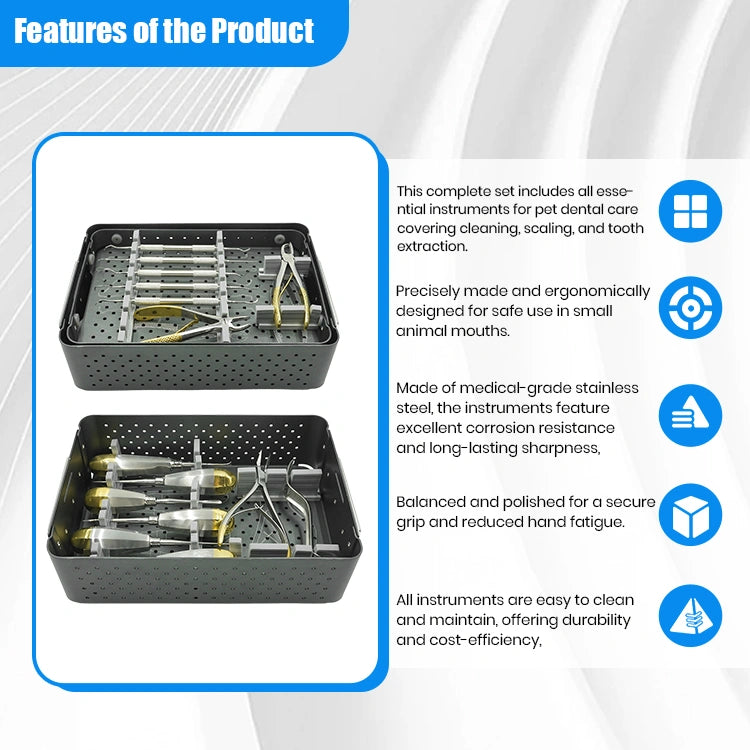 Features of the Product

This complete set includes all essential instruments for pet dental care covering cleaning, scaling, and tooth extraction.

Precisely made and ergonomically designed for safe use in small animal mouths.

Made of medical-grade stainless steel, the instruments feature excellent corrosion resistance and long-lasting sharpness,

Balanced and polished for a secure grip and reduced hand fatigue.

All instruments are easy to clean and maintain, offering durability and cost-efficiency,