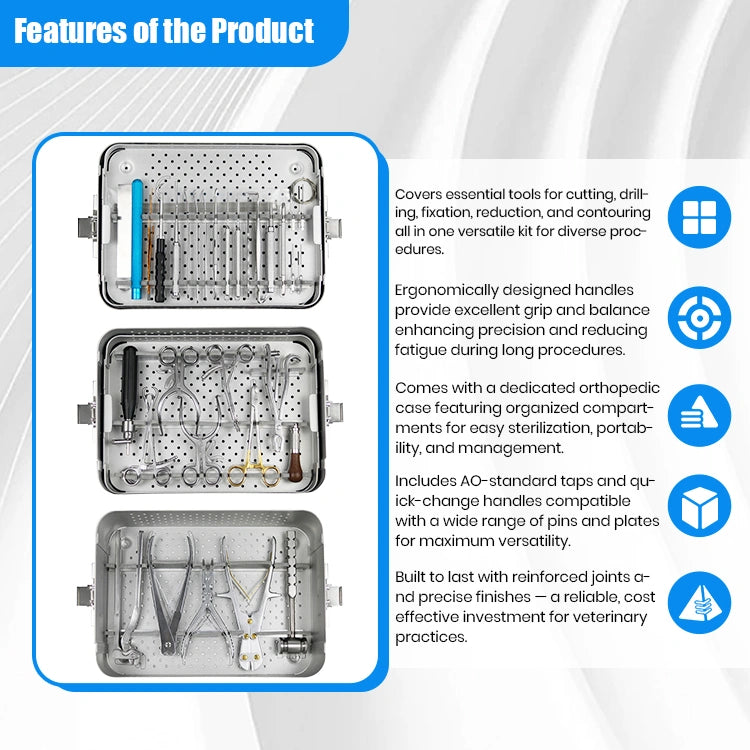 Features of the Product

Covers essential tools for cutting, drilling, fixation, reduction, and contouring all in one versatile kit for diverse procedures.

Ergonomically designed handles provide excellent grip and balance enhancing precision and reducing fatigue during long procedures.

Comes with a dedicated orthopedic case featuring organized compartments for easy sterilization, portability, and management.

Includes AO-standard taps and quick-change handles compatible with a wide range of pins and plates for maximum versatility.

Built to last with reinforced joints and precise finishes — a reliable, cost effective investment for veterinary practices.