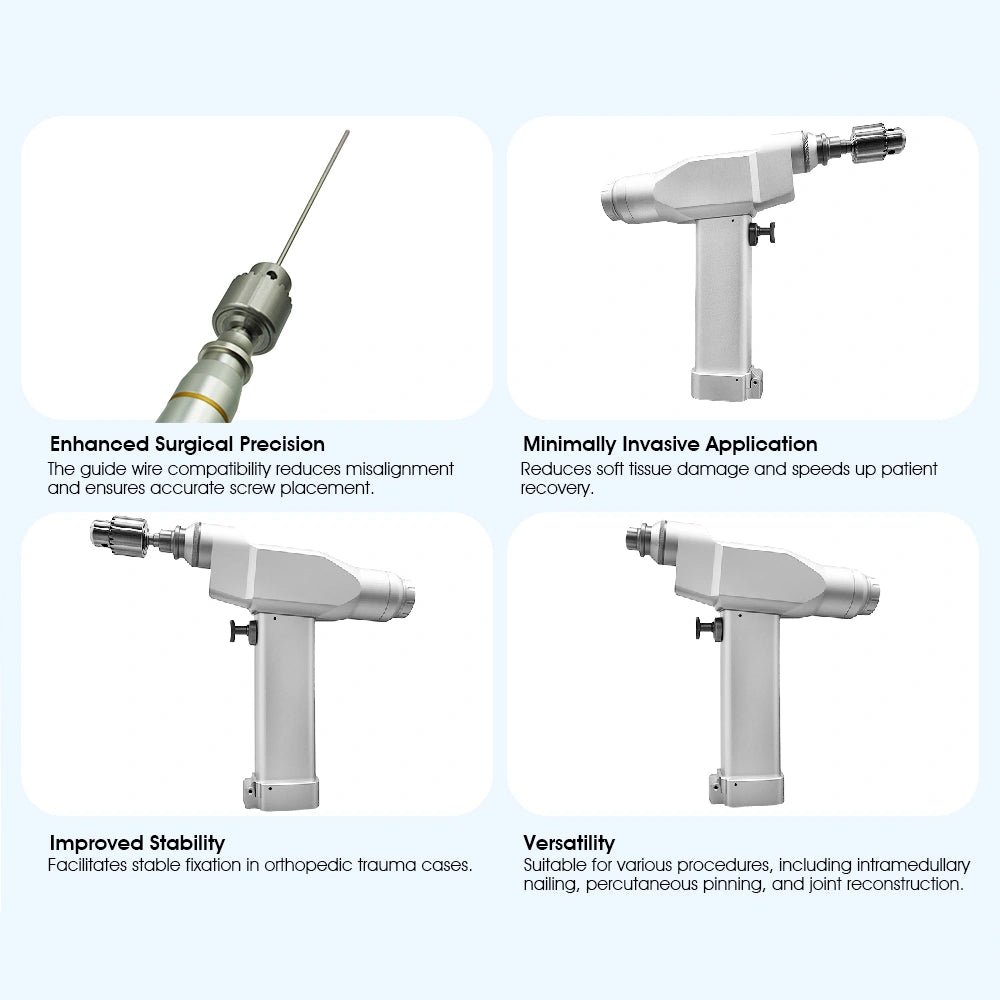 Enhanced Surgical Precision
The guide wire compatibility reduces misalignment and ensures accurate screw placement.

Minimally Invasive Application
Reduces soft tissue damage and speeds up patient recovery.

Improved Stability
Facilitates stable fixation in orthopedic trauma cases.

Versatility
Suitable for various procedures, including intramedullary nailing, percutaneous pinning, and joint reconstruction.