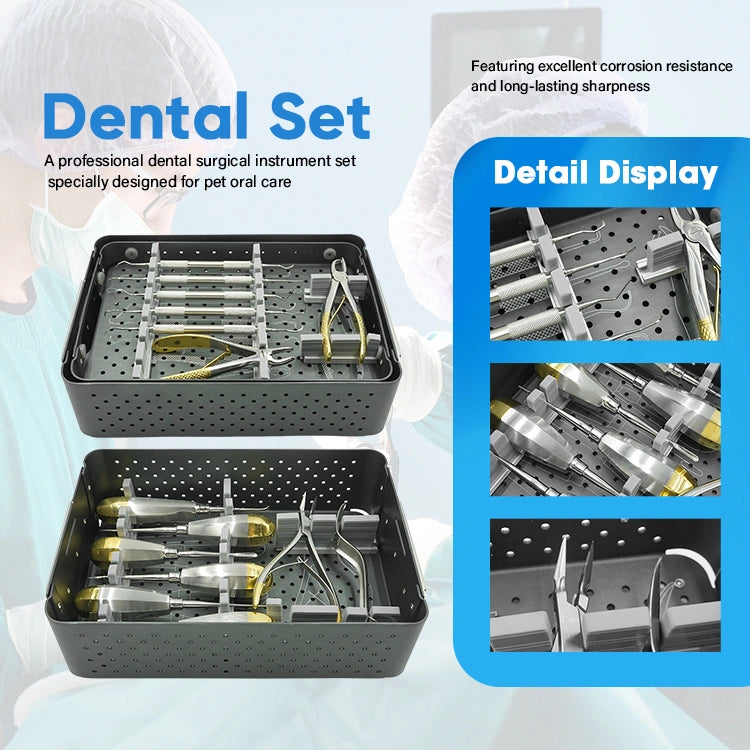 Dental Set

A professional dental surgical instrument set specially designed for pet oral care

Featuring excellent corrosion resistance and long-lasting sharpness

Detail Display