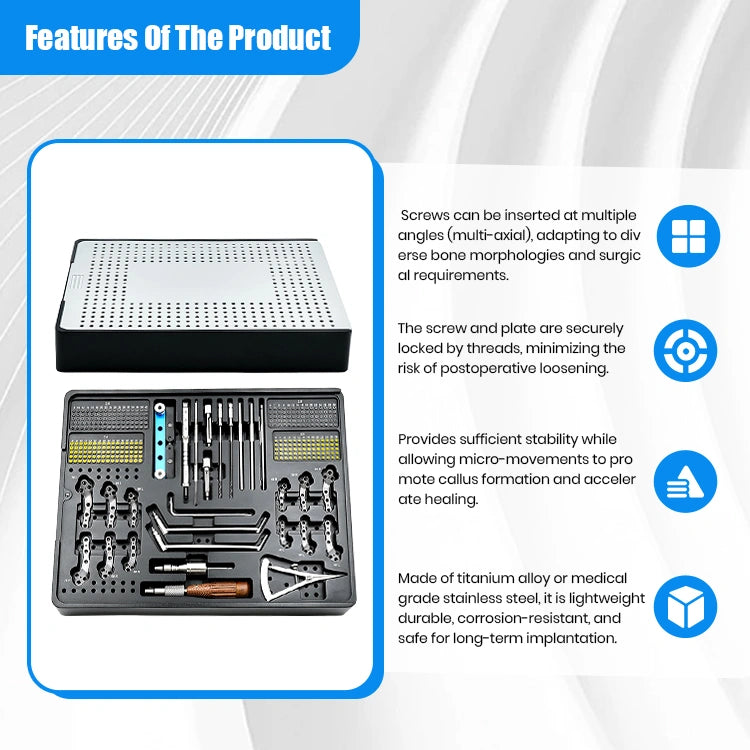 Features Of The Product

Screws can be inserted at multiple angles (multi-axial), adapting to div erse bone morphologies and surgic al requirements.

The screw and plate are securely locked by threads, minimizing the risk of postoperative loosening.

Provides sufficient stability while allowing micro-movements to pro mote callus formation and acceler ate healing.

Made of titanium alloy or medical grade stainless steel, it is lightweight durable, corrosion-resistant, and safe for long-term implantation.